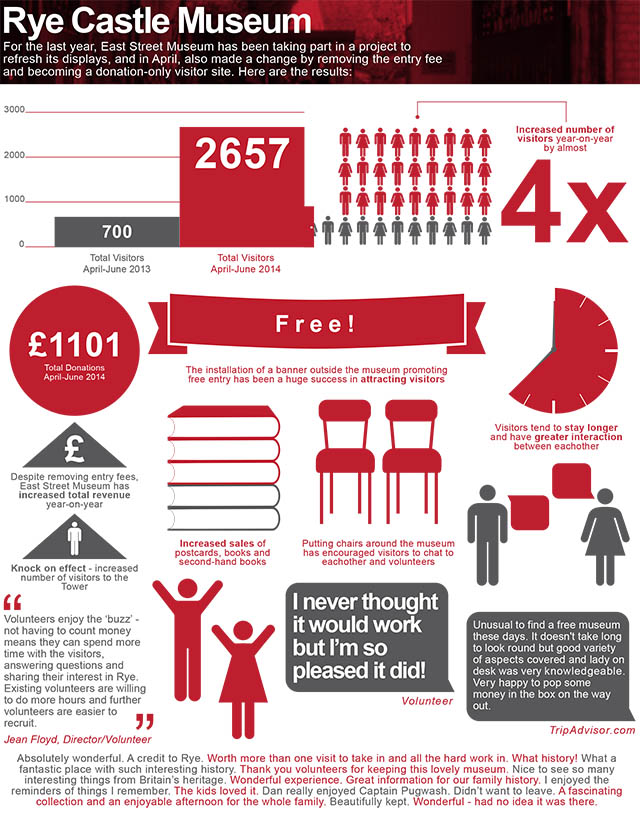 Rye Castle Museum

For the last year, East Street Museum has been taking part in a project to refresh its displays, and in April, also made a change by removing the entry fee and becoming a donation-only visitor site. Here are the results:

3000
2000
1000
0

700
Total Visitors April-June 2013

2657
Total Visitors April-June 2014

Increased number of visitors year-on-year by almost

4x

£1101
Total Donations April-June 2014

Free!

The installation of a banner outside the museum promoting free entry has been a huge success in attracting visitors

Visitors tend to stay longer and have greater interaction between eachother

£

Despite removing entry fees, East Street Museum has increased total revenue year-on-year

Knock on effect - increased number of visitors to the Tower

Increased sales of postcards, books and second-hand books

Putting chairs around the museum has encouraged visitors to chat to eachother and volunteers

Volunteers enjoy the 'buzz' - not having to count money means they can spend more time with the visitors, answering questions and sharing their interest in Rye. Existing volunteers are willing to do more hours and further volunteers are easier to recruit.

Jean Floyd, Director/Volunteer

I never thought it would work but I'm so pleased it did!

Volunteer

Unusual to find a free museum these days. It doesn't take long to look round but good variety of aspects covered and lady on desk was very knowledgeable. Very happy to pop some money in the box on the way out.

TripAdvisor.com

Absolutely wonderful. A credit to Rye. Worth more than one visit to take in and all the hard work in. What history! What a fantastic place with such interesting history. Thank you volunteers for keeping this lovely museum. Nice to see so many interesting things from Britain's heritage. Wonderful experience. Great information for our family history. I enjoyed the reminders of things I remember. The kids loved it. Dan really enjoyed Captain Pugwash. Didn't want to leave. A fascinating collection and an enjoyable afternoon for the whole family. Beautifully kept. Wonderful - had no idea it was there.